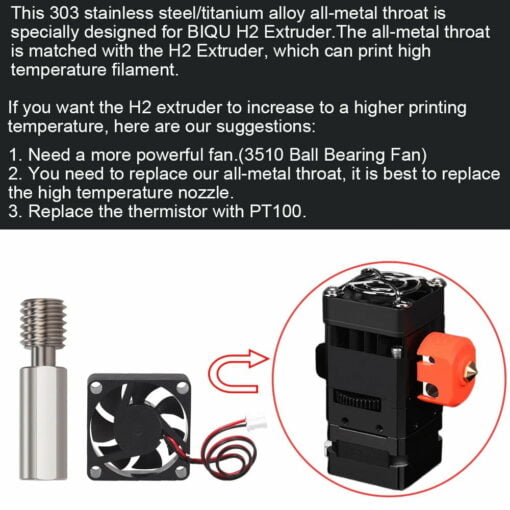 This 303 stainless steel/titanium alloy all-metal throat is specially designed for BIQU H2 Extruder.The all-metal throat is matched with the H2 Extruder, which can print high temperature filament.

If you want the H2 extruder to increase to a higher printing temperature, here are our suggestions:

1. Need a more powerful fan.(3510 Ball Bearing Fan)
2. You need to replace our all-metal throat, it is best to replace the high temperature nozzle.
3. Replace the thermistor with PT100.